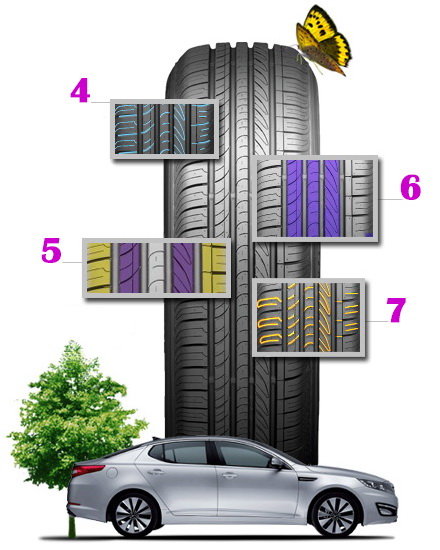 4

6

5

7